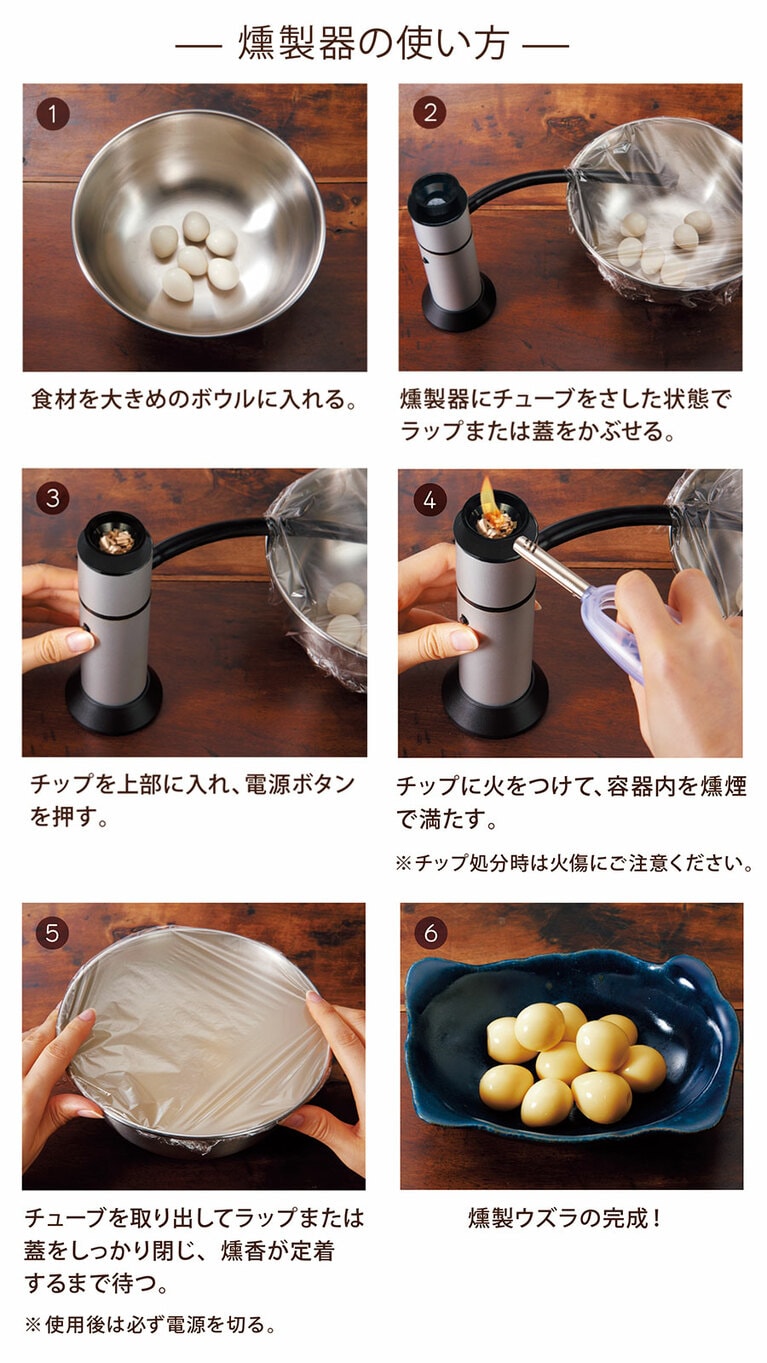 — 燻製器の使い方 —

1

食材を大きめのボウルに入れる。

2

燻製器にチューブをさした状態でラップまたは蓋をかぶせる。

3

チップを上部に入れ、電源ボタンを押す。

4

チップに火をつけて、容器内を燻煙で満たす。

※チップ処分時は火傷にご注意ください。

5

チューブを取り出してラップまたは蓋をしっかり閉じ、燻香が定着するまで待つ。

※使用後は必ず電源を切る。

6

燻製ウズラの完成！