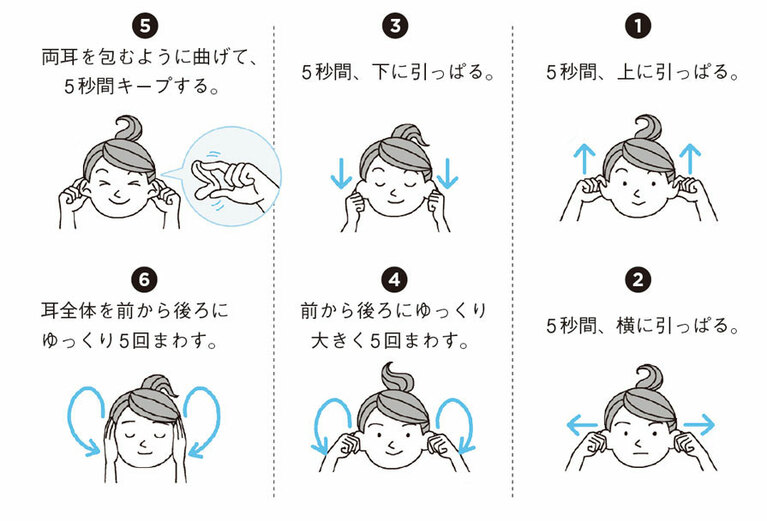 ❶
5秒間、上に引っぱる。

❷
5秒間、横に引っぱる。

❸
5秒間、下に引っぱる。

❹
前から後ろにゆっくり大きく5回まわす。

❺
両耳を包むように曲げて、5秒間キープする。

❻
耳全体を前から後ろにゆっくり5回まわす。