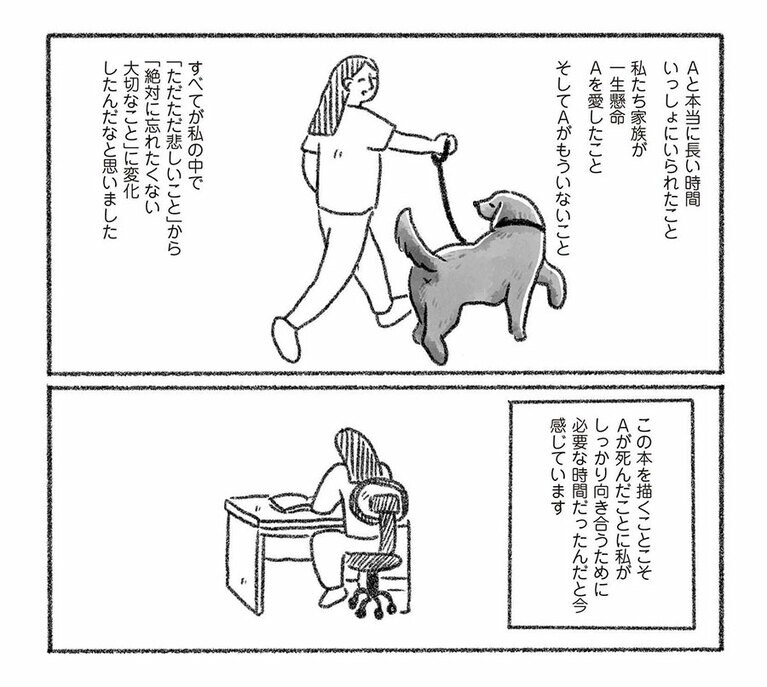 Aと本当に長い時間
いっしょにいられたこと
私たち家族が
一生懸命
Aを愛したこと
そしてAがもういないこと

すべてが私の中で
「ただただ悲しいこと」から
「絶対に忘れたくない
大切なこと」に変化
したんだなと思いました

この本を描くことこそ
Aが死んだことに私が
しっかり向き合うために
必要な時間だったんだと今
感じています