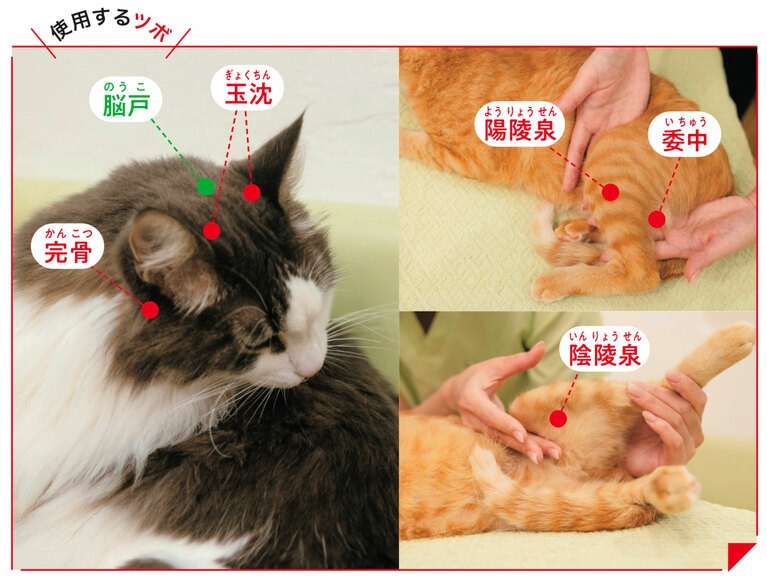 使用するツボ

のうこ
脳戸

ぎょくちん
玉沈

かんこつ
完骨

ようりょうせん
陽陵泉

いちゅう
委中

いんりょうせん
陰陵泉